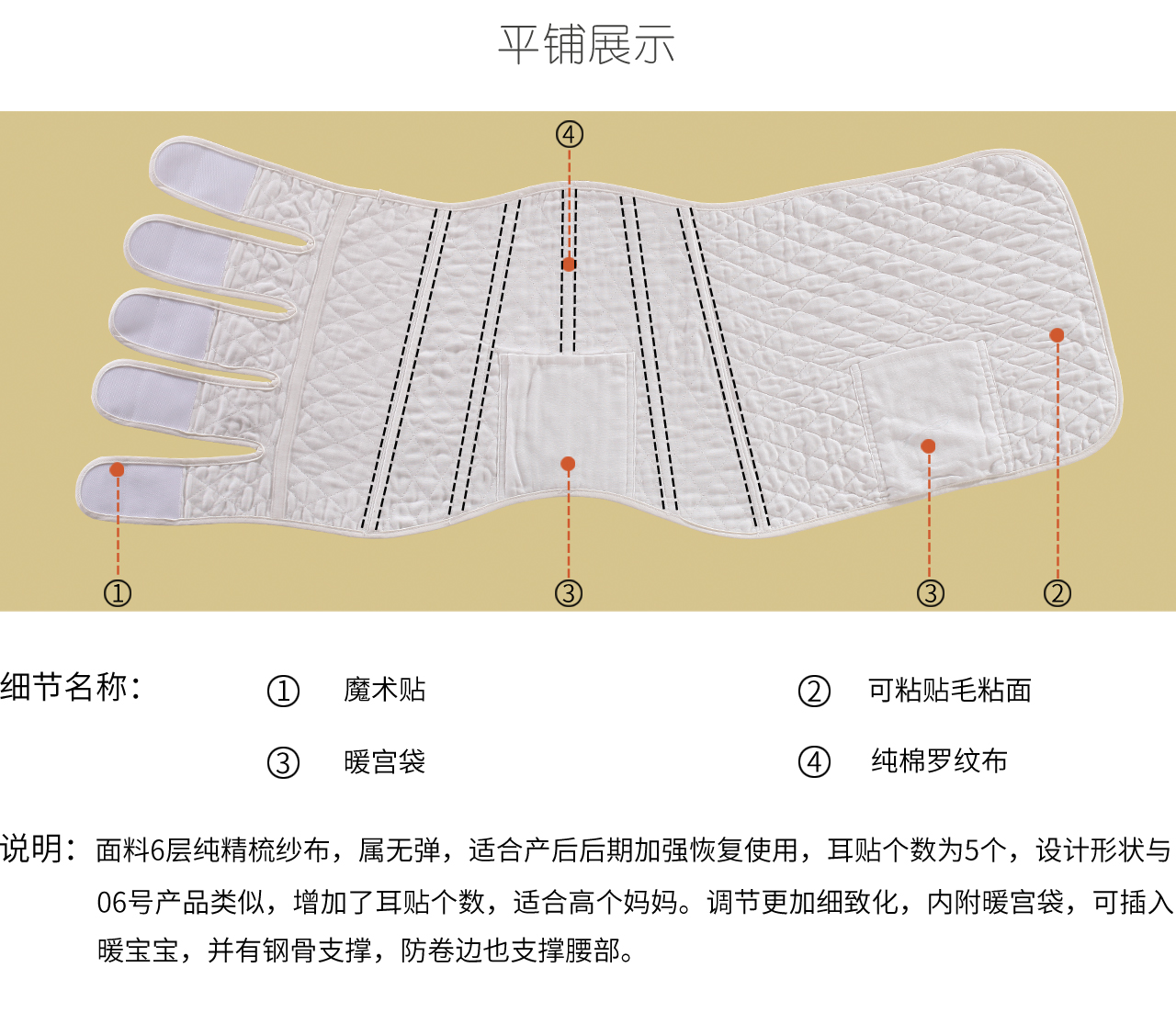 平铺展示

④

①

③

③

②

细节名称：

① 魔术贴

② 可粘贴毛粘面

③ 暖宫袋

④ 纯棉罗纹布

说明：面料6层纯精梳纱布，属无弹，适合产后后期加强恢复使用，耳贴个数为5个，设计形状与06号产品类似，增加了耳贴个数，适合高个妈妈。调节更加细致化，内附暖宫袋，可插入暖宝宝，并有钢骨支撑，防卷边也支撑腰部。